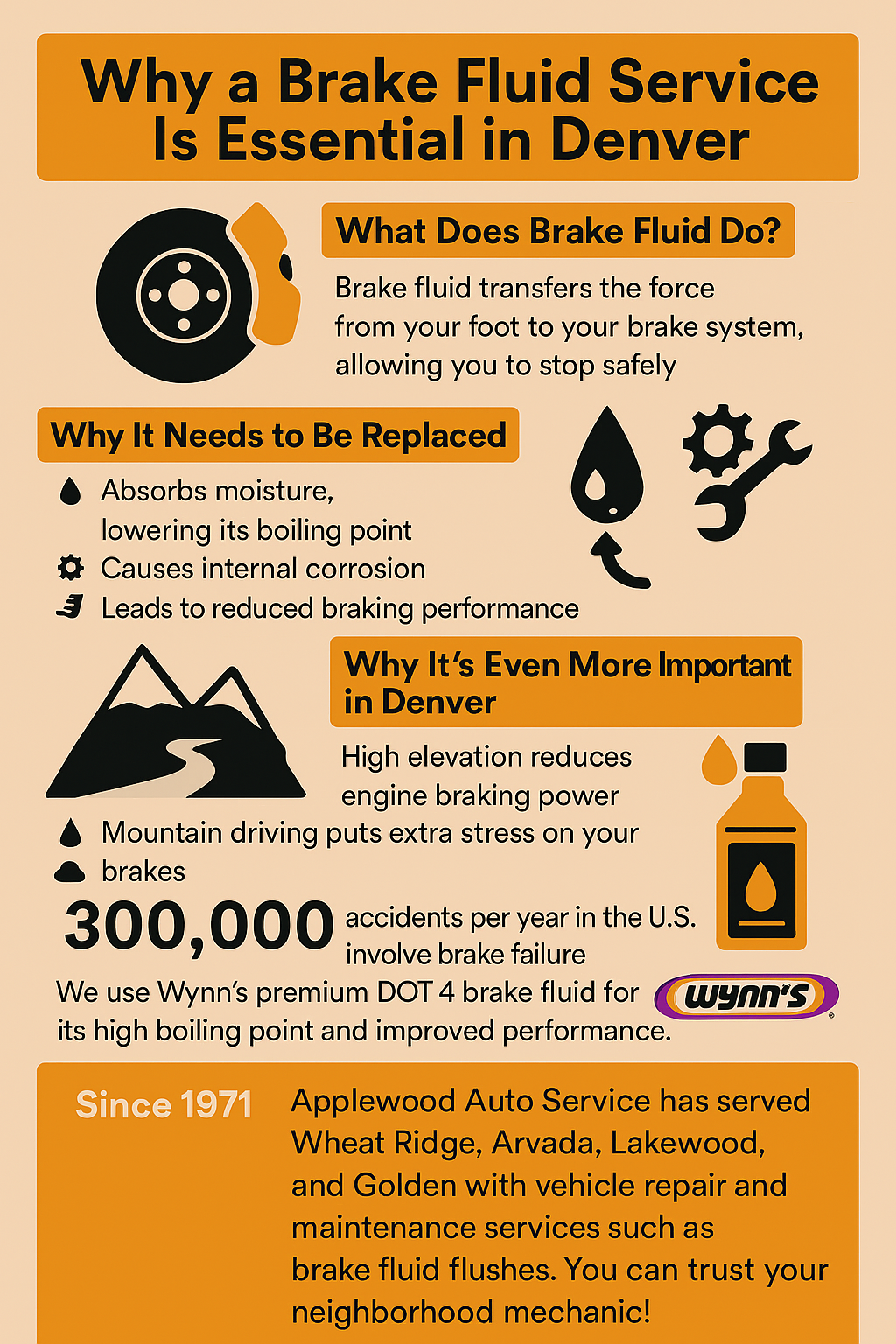 Why a Brake Fluid Service Is Essential in Denver

What Does Brake Fluid Do?

Brake fluid transfers the force from your foot to your brake system, allowing you to stop safely

Why It Needs to Be Replaced

Absorbs moisture, lowering its boiling point

Causes internal corrosion

Leads to reduced braking performance

Why It's Even More Important in Denver

High elevation reduces engine braking power

Mountain driving puts extra stress on your brakes

300,000 accidents per year in the U.S. involve brake failure

We use Wynn's premium DOT 4 brake fluid for its high boiling point and improved performance.

WYNN'S

Since 1971

Applewood Auto Service has served Wheat Ridge, Arvada, Lakewood, and Golden with vehicle repair and maintenance services such as brake fluid flushes. You can trust your neighborhood mechanic!